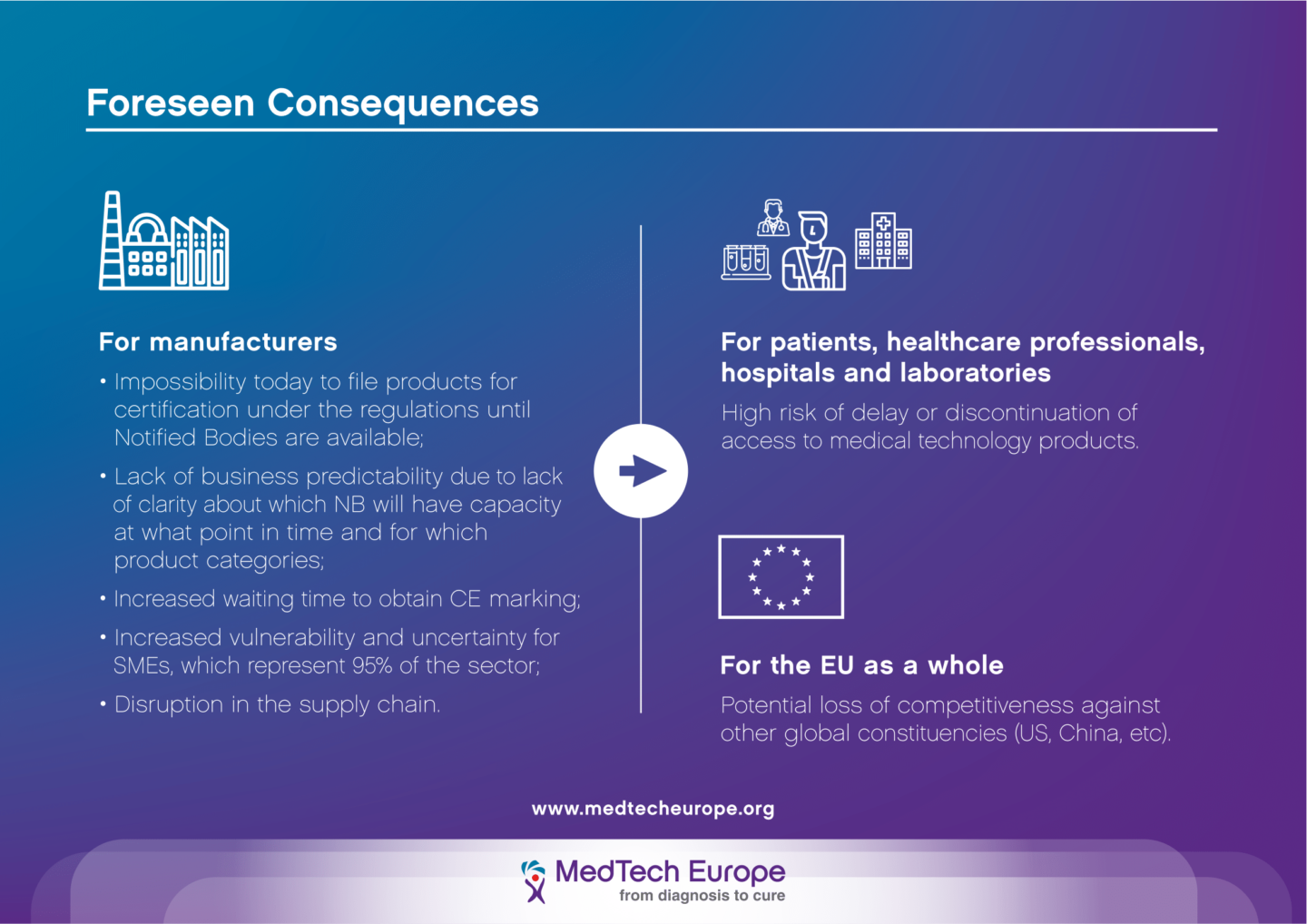 Foreseen Consequences

For manufacturers

• Impossibility today to file products for certification under the regulations until Notified Bodies are available;

• Lack of business predictability due to lack of clarity about which NB will have capacity at what point in time and for which product categories;

• Increased waiting time to obtain CE marking;

• Increased vulnerability and uncertainty for SMEs, which represent 95% of the sector;

• Disruption in the supply chain.

For patients, healthcare professionals, hospitals and laboratories

High risk of delay or discontinuation of access to medical technology products.

For the EU as a whole

Potential loss of competitiveness against other global constituencies (US, China, etc).

www.medtecheurope.org

MedTech Europe
from diagnosis to cure